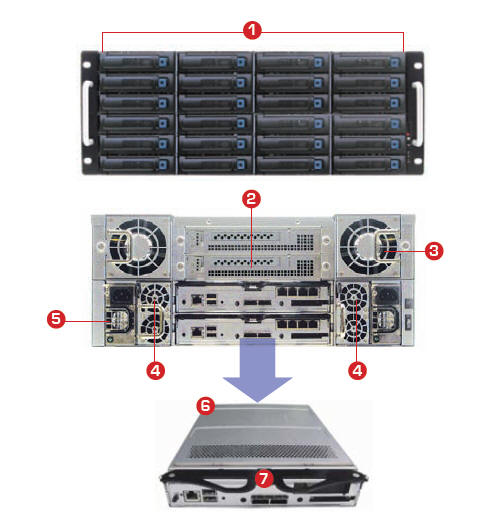 1
2
3
5
4
4
6
7