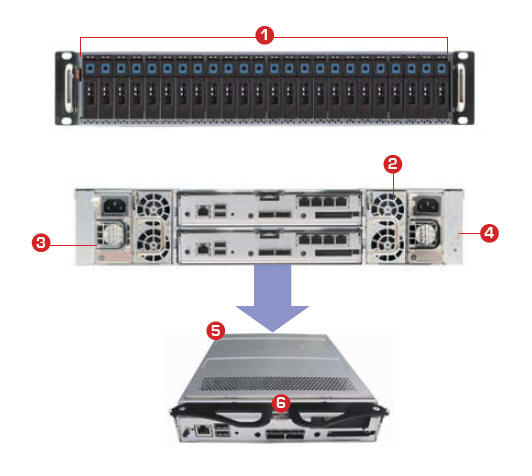 1
2
3
4
5
6